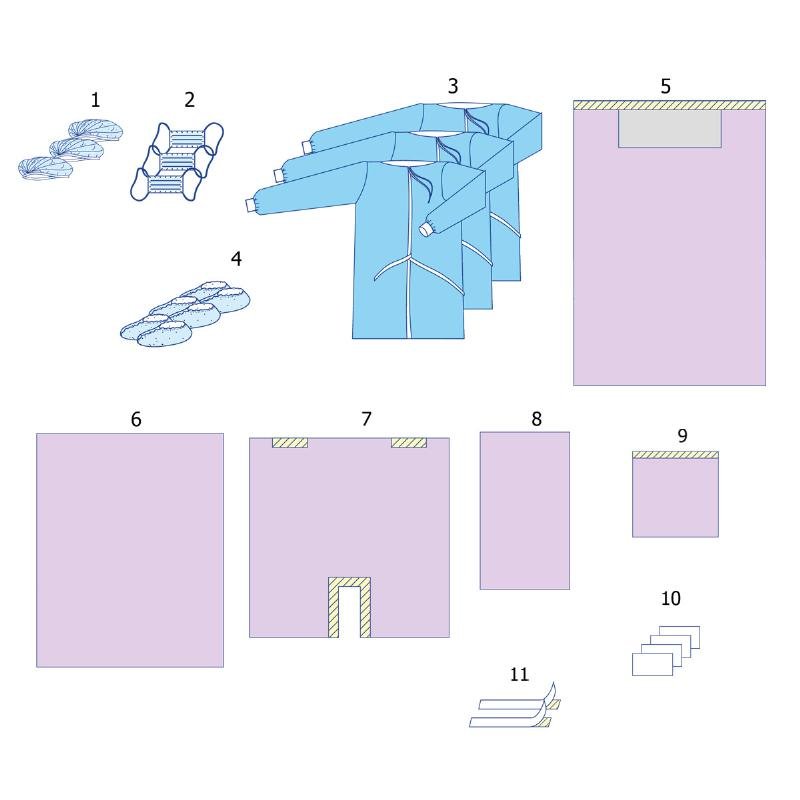 1
2
3
5
4
6
7
8
9
10
11